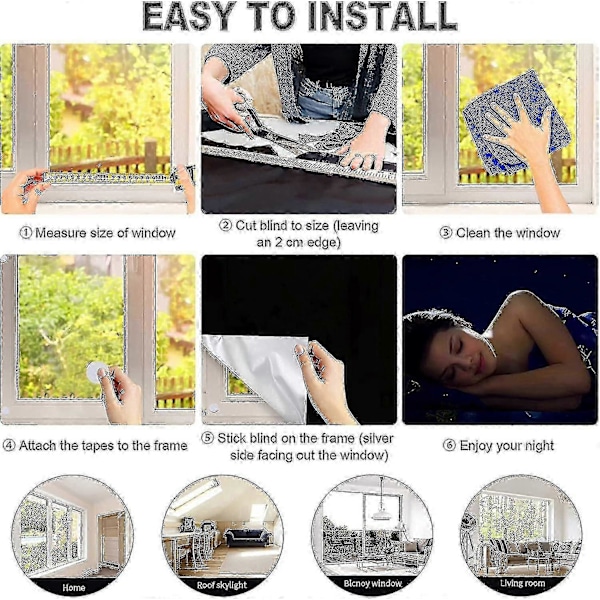 EASY TO INSTALL

① Measure size of window

② Cut blind to size (leaving an 2 cm edge)

③ Clean the window

④ Attach the tapes to the frame

⑤ Stick blind on the frame (silver side facing out the window)

⑥ Enjoy your night

Home

Roof skylight

Blcnoy window

Living room