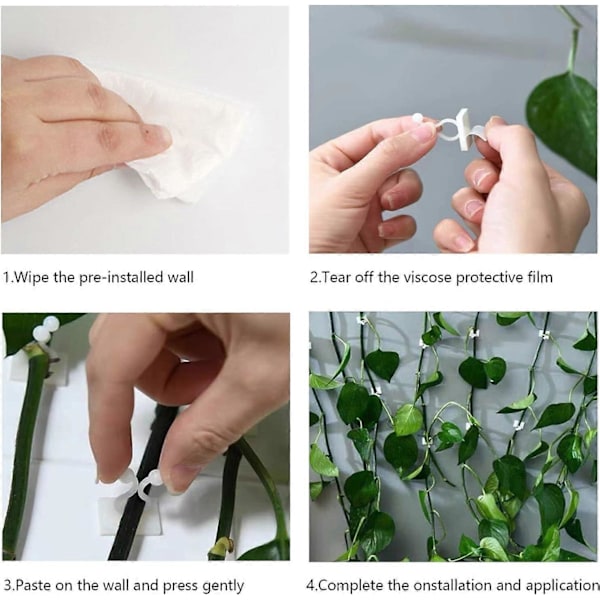 1.Wipe the pre-installed wall

2.Tear off the viscose protective film

3.Paste on the wall and press gently

4.Complete the onstallation and application