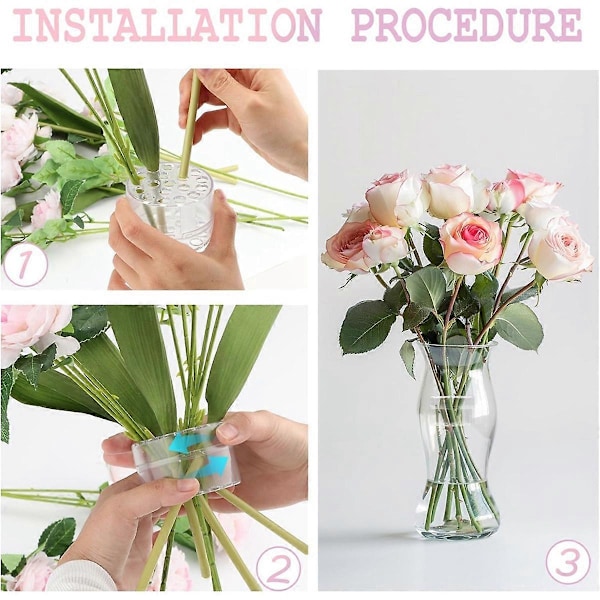 INSTALLATION PROCEDURE

1

2

3