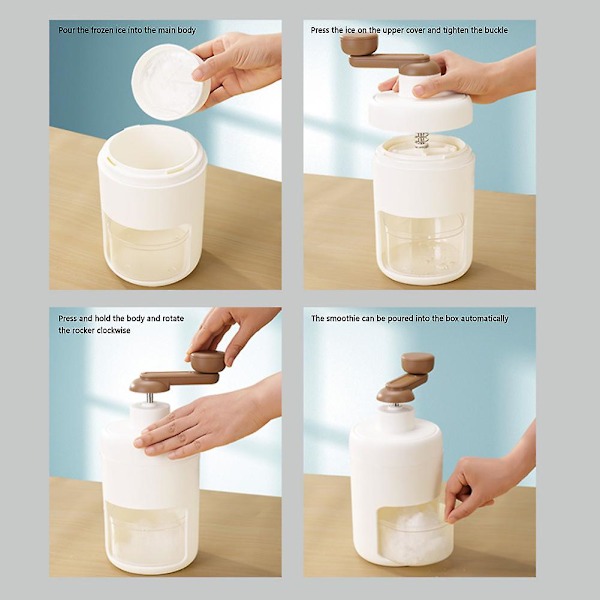 Pour the frozen ice into the main body

Press the ice on the upper cover and tighten the buckle

Press and hold the body and rotate the rocker clockwise

The smoothie can be poured into the box automatically