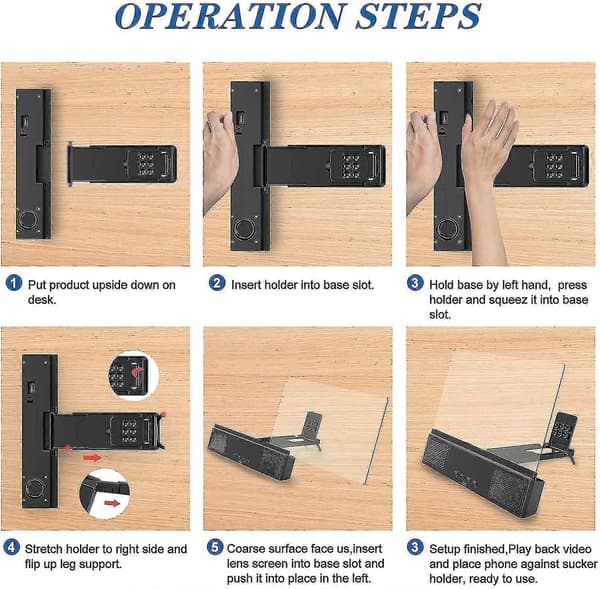 OPERATION STEPS

1 Put product upside down on desk.

2 Insert holder into base slot.

3 Hold base by left hand, press holder and squeez it into base slot.

4 Stretch holder to right side and flip up leg support.

5 Coarse surface face us,insert lens screen into base slot and push it into place in the left.

3 Setup finished,Play back video and place phone against sucker holder, ready to use.