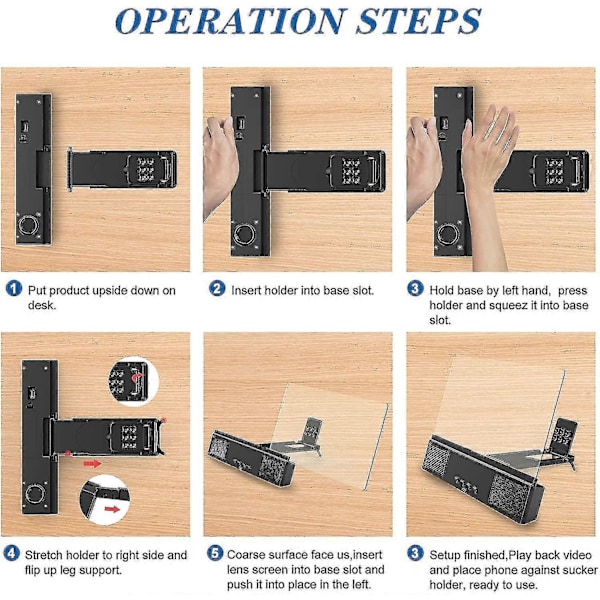 OPERATION STEPS

1 Put product upside down on desk.

2 Insert holder into base slot.

3 Hold base by left hand, press holder and squeez it into base slot.

4 Stretch holder to right side and flip up leg support.

5 Coarse surface face us,insert lens screen into base slot and push it into place in the left.

3 Setup finished,Play back video and place phone against sucker holder, ready to use.