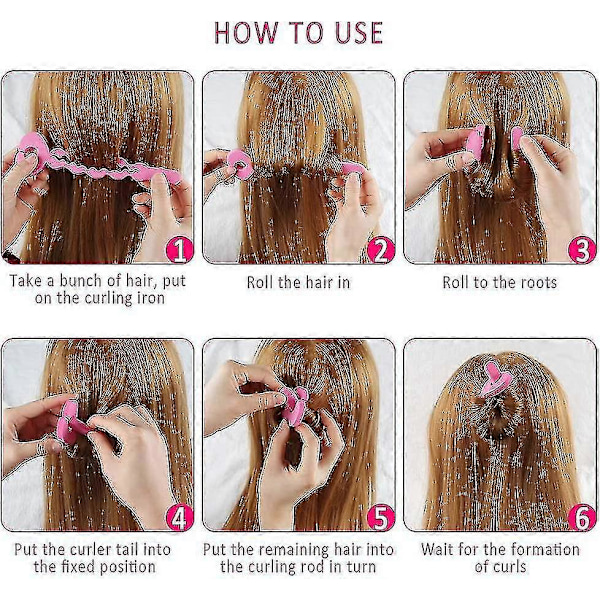 HOW TO USE

1
Take a bunch of hair, put on the curling iron

2
Roll the hair in

3
Roll to the roots

4
Put the curler tail into the fixed position

5
Put the remaining hair into the curling rod in turn

6
Wait for the formation of curls