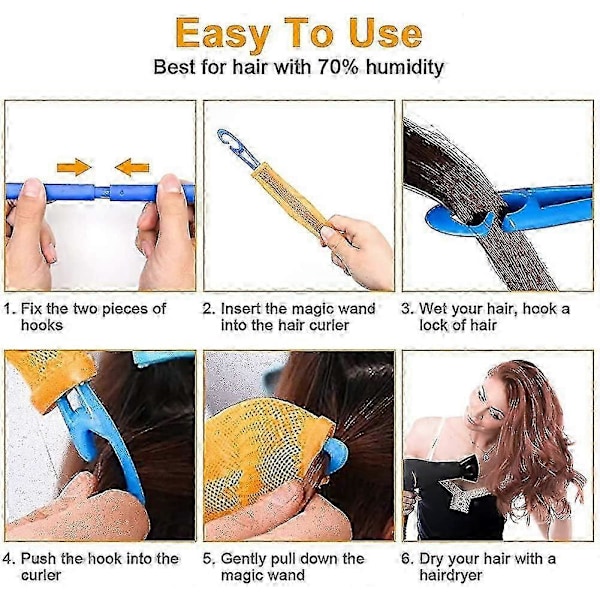 Easy To Use

Best for hair with 70% humidity

1. Fix the two pieces of hooks

2. Insert the magic wand into the hair curler

3. Wet your hair, hook a lock of hair

4. Push the hook into the curler

5. Gently pull down the magic wand

6. Dry your hair with a hairdryer