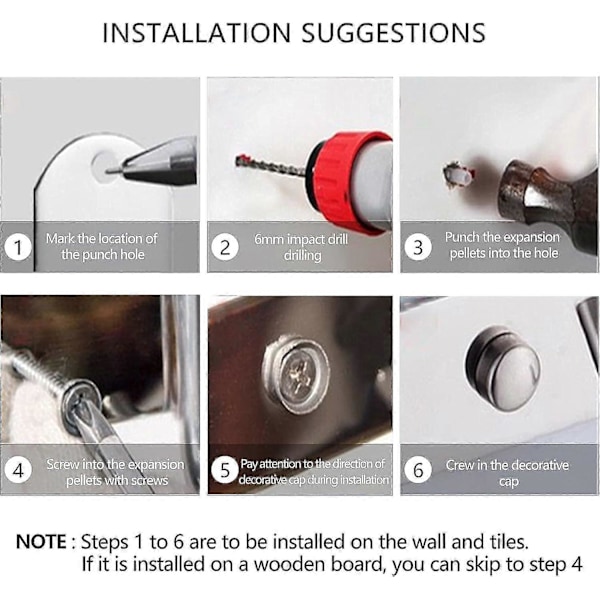 INSTALLATION SUGGESTIONS

1 Mark the location of the punch hole

2 6mm impact drill drilling

3 Punch the expansion pellets into the hole

4 Screw into the expansion pellets with screws

5 Pay attention to the direction of decorative cap during installation

6 Crew in the decorative cap

NOTE : Steps 1 to 6 are to be installed on the wall and tiles.
If it is installed on a wooden board, you can skip to step 4