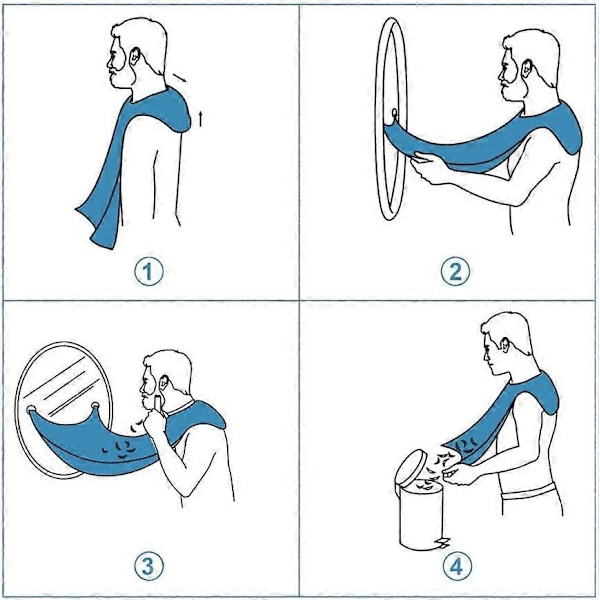 1

2

3

4