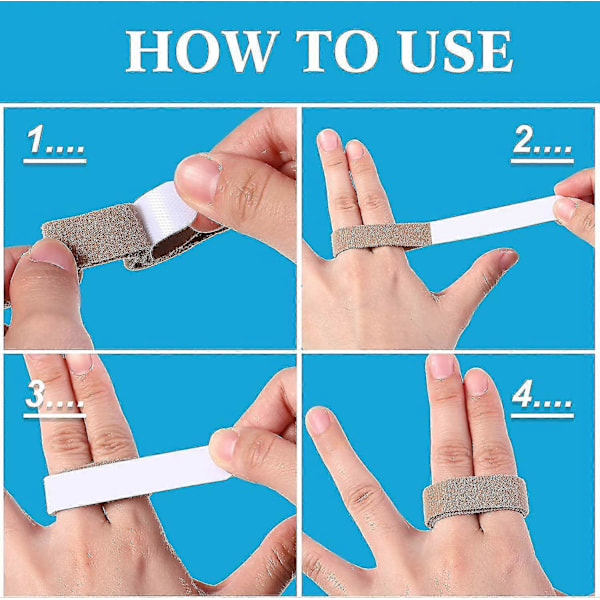 HOW TO USE

1....

2....

3....

4....