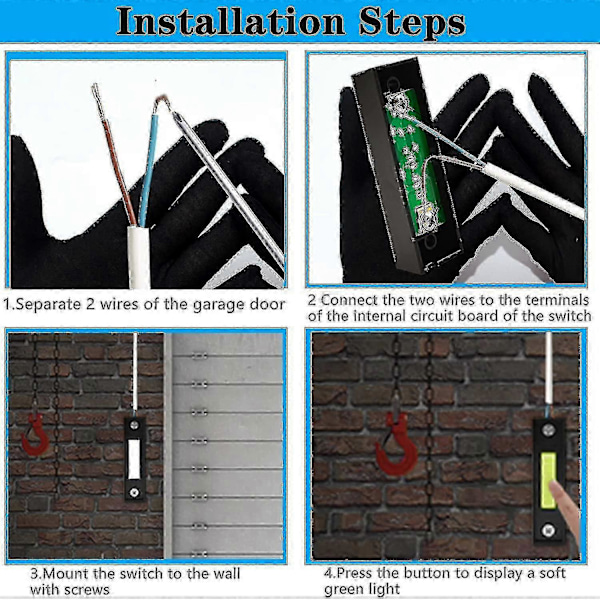 Installation Steps

1.Separate 2 wires of the garage door

2 Connect the two wires to the terminals of the internal circuit board of the switch

3.Mount the switch to the wall with screws

4.Press the button to display a soft green light