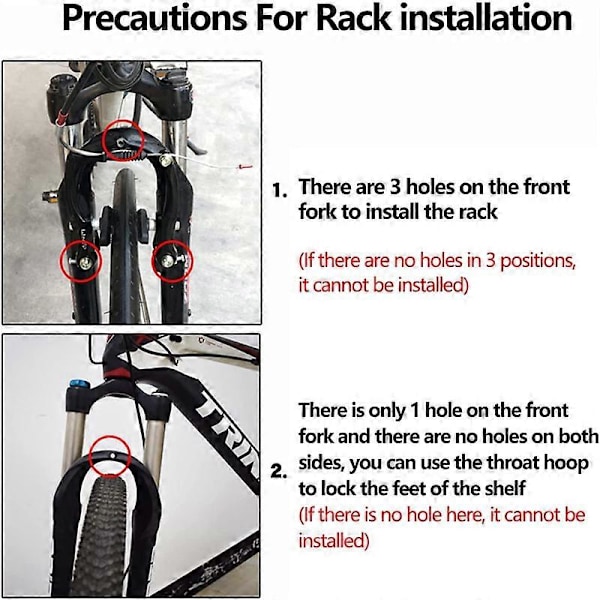 Precautions For Rack installation

1. There are 3 holes on the front fork to install the rack

(If there are no holes in 3 positions, it cannot be installed)

TRIN

2. There is only 1 hole on the front fork and there are no holes on both sides, you can use the throat hoop to lock the feet of the shelf
(If there is no hole here, it cannot be installed)