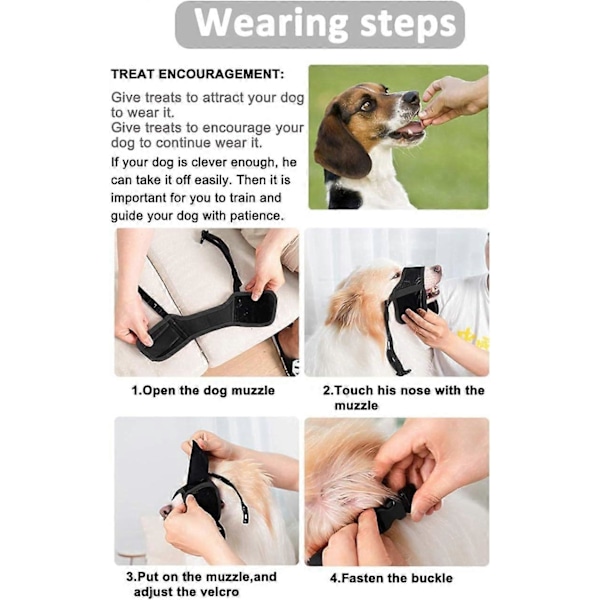 Wearing steps

TREAT ENCOURAGEMENT:

Give treats to attract your dog to wear it.
Give treats to encourage your dog to continue wear it.

If your dog is clever enough, he can take it off easily. Then it is important for you to train and guide your dog with patience.

1.Open the dog muzzle

2.Touch his nose with the muzzle

3.Put on the muzzle,and adjust the velcro

4.Fasten the buckle