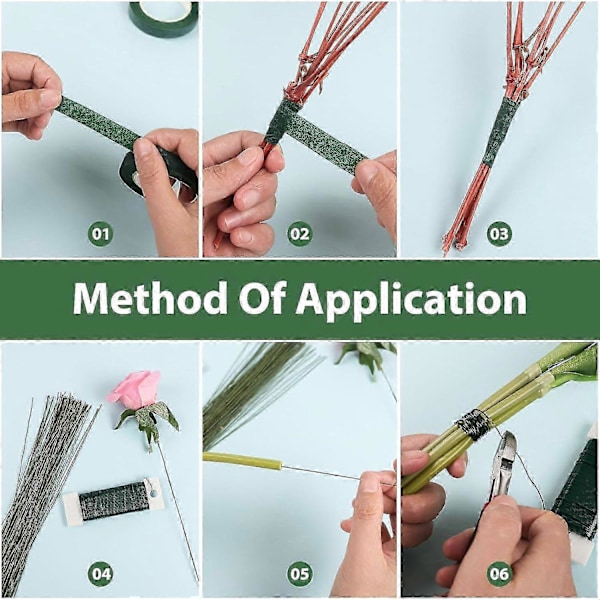 01

02

03

Method Of Application

04

05

06