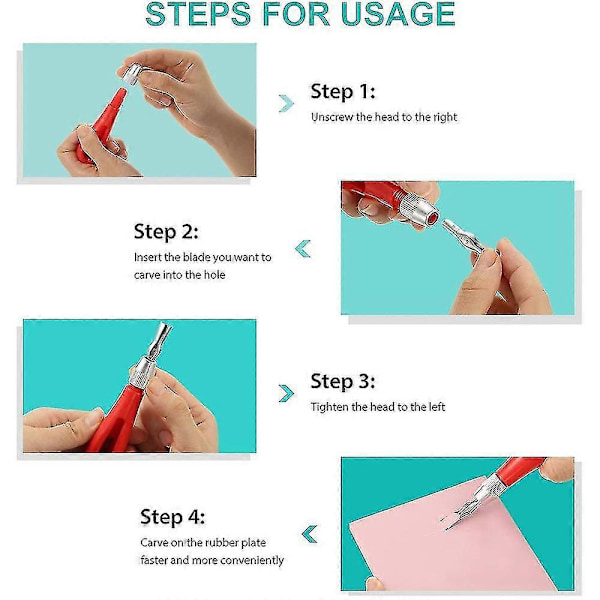 STEPS FOR USAGE

Step 1:
Unscrew the head to the right

Step 2:
Insert the blade you want to carve into the hole

Step 3:
Tighten the head to the left

Step 4:
Carve on the rubber plate faster and more conveniently