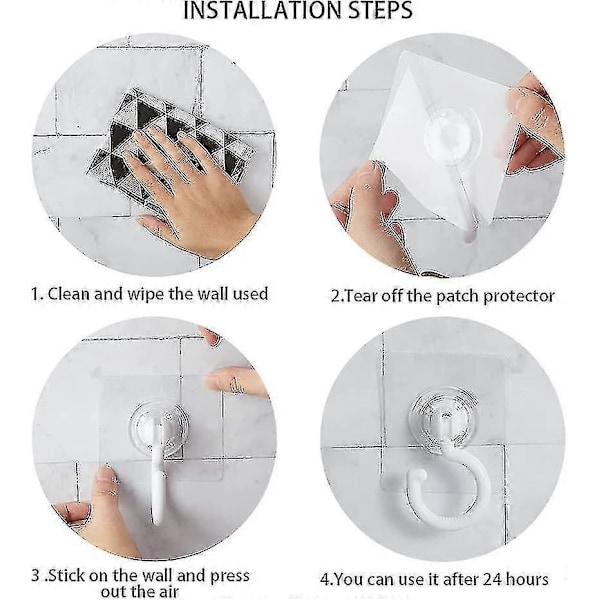 INSTALLATION STEPS

1. Clean and wipe the wall used

2.Tear off the patch protector

3 .Stick on the wall and press out the air

4.You can use it after 24 hours