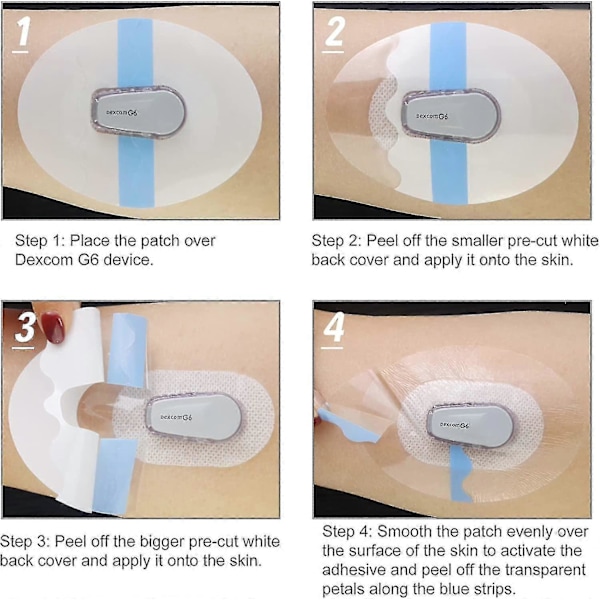 1

Dexcom G6

Step 1: Place the patch over Dexcom G6 device.

2

Dexcom G6

Step 2: Peel off the smaller pre-cut white back cover and apply it onto the skin.

3

Dexcom G6

Step 3: Peel off the bigger pre-cut white back cover and apply it onto the skin.

4

Dexcom G6

Step 4: Smooth the patch evenly over the surface of the skin to activate the adhesive and peel off the transparent petals along the blue strips.