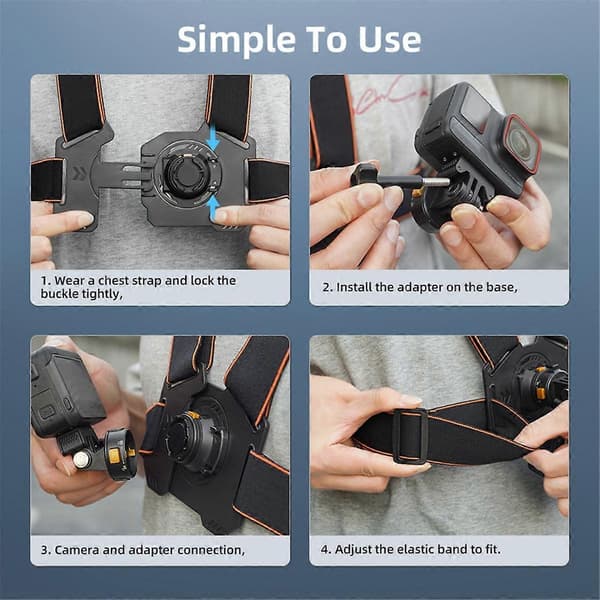 Simple To Use

1. Wear a chest strap and lock the buckle tightly,

2. Install the adapter on the base,

3. Camera and adapter connection,

4. Adjust the elastic band to fit.