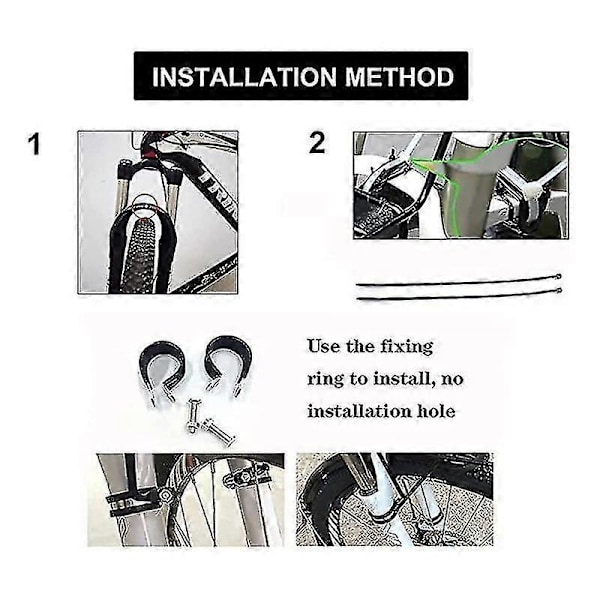 INSTALLATION METHOD

1

2

Use the fixing ring to install, no installation hole