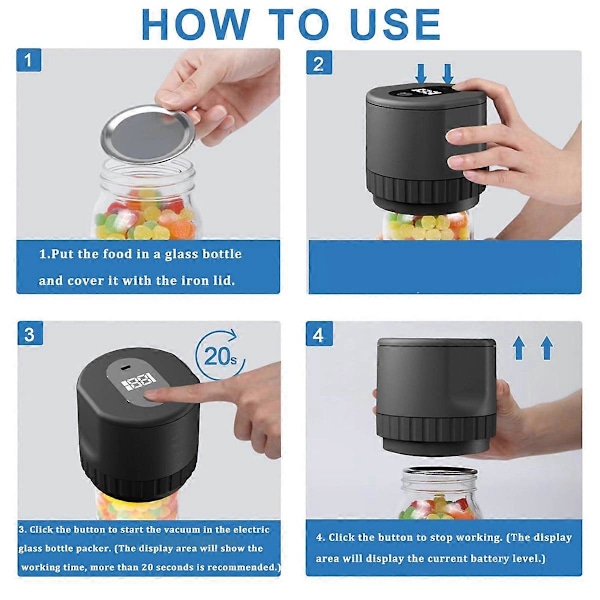 HOW TO USE

1

1.Put the food in a glass bottle and cover it with the iron lid.

2

3

20s

3. Click the button to start the vacuum in the electric glass bottle packer. (The display area will show the working time, more than 20 seconds is recommended.)

4

4. Click the button to stop working. (The display area will display the current battery level.)