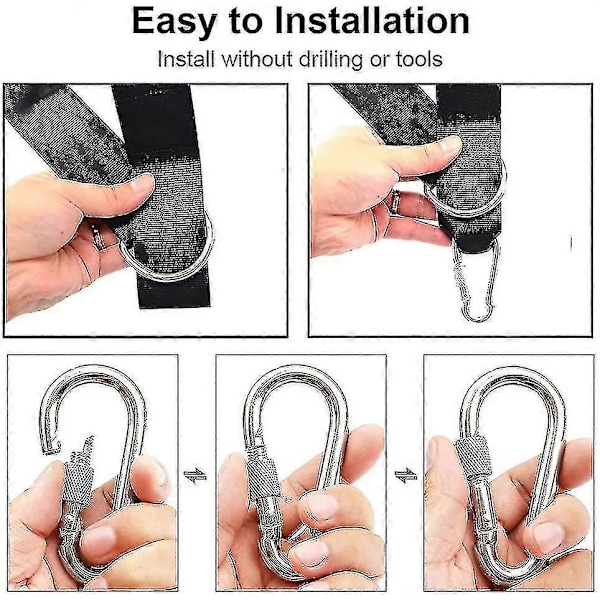 Easy to Installation

Install without drilling or tools