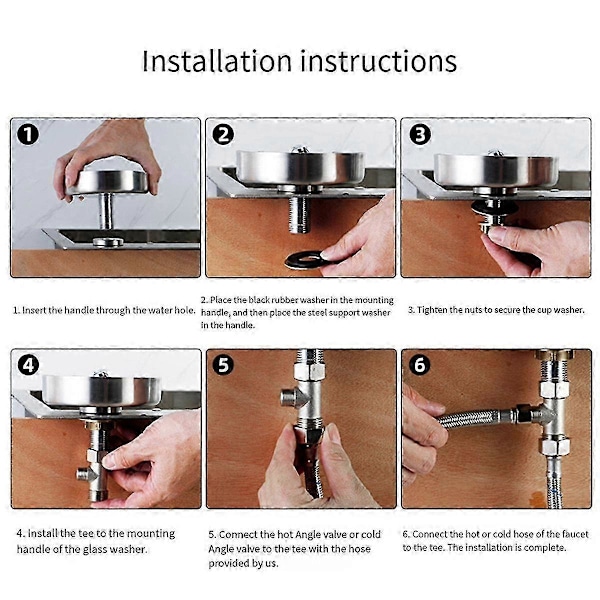 Installation instructions

1

2

3

1. Insert the handle through the water hole.

2. Place the black rubber washer in the mounting handle, and then place the steel support washer in the handle.

3. Tighten the nuts to secure the cup washer.

4

5

6

4. Install the tee to the mounting handle of the glass washer.

5. Connect the hot Angle valve or cold Angle valve to the tee with the hose provided by us.

6. Connect the hot or cold hose of the faucet to the tee. The installation is complete.