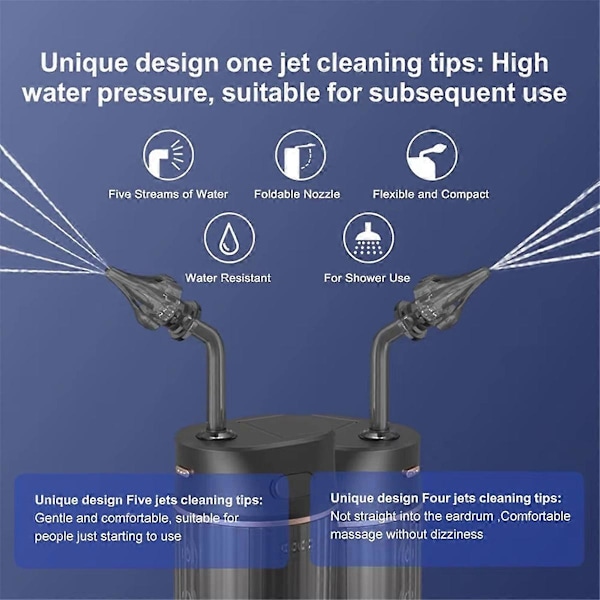 Unique design one jet cleaning tips: High water pressure, suitable for subsequent use

Five Streams of Water

Foldable Nozzle

Flexible and Compact

Water Resistant

For Shower Use

Unique design Five jets cleaning tips:
Gentle and comfortable, suitable for people just starting to use

Unique design Four jets cleaning tips:
Not straight into the eardrum ,Comfortable massage without dizziness