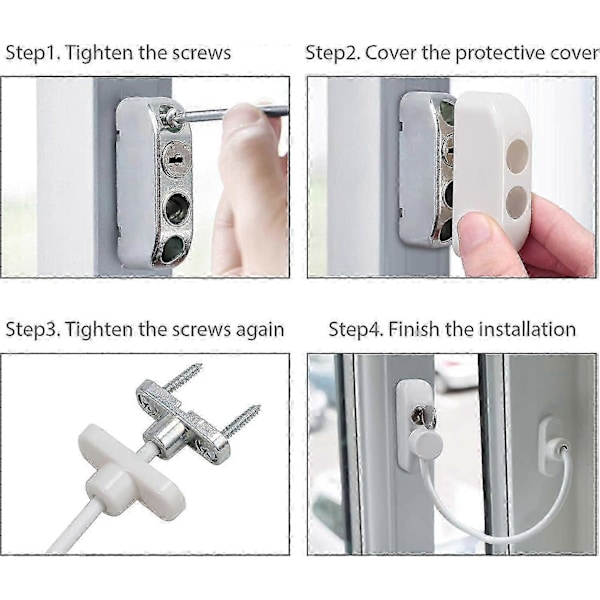 Step1. Tighten the screws

Step2. Cover the protective cover

Step3. Tighten the screws again

Step4. Finish the installation