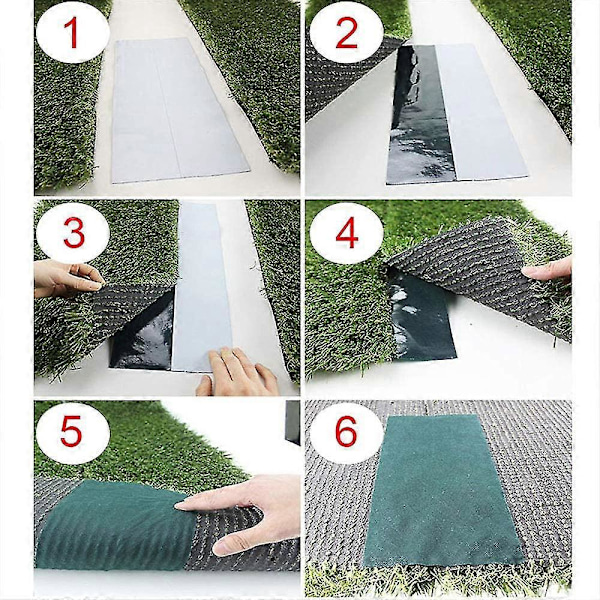 1

2

3

4

5

6