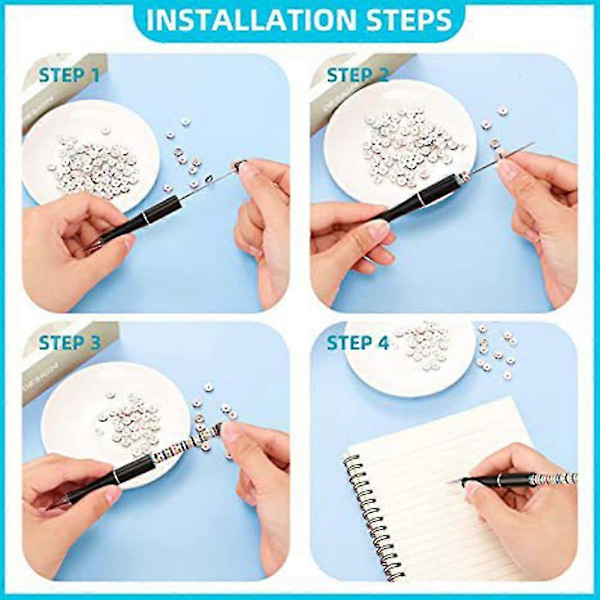 INSTALLATION STEPS

STEP 1

DESIGN

STEP 2

DESIGN

STEP 3

DESIGN

STEP 4