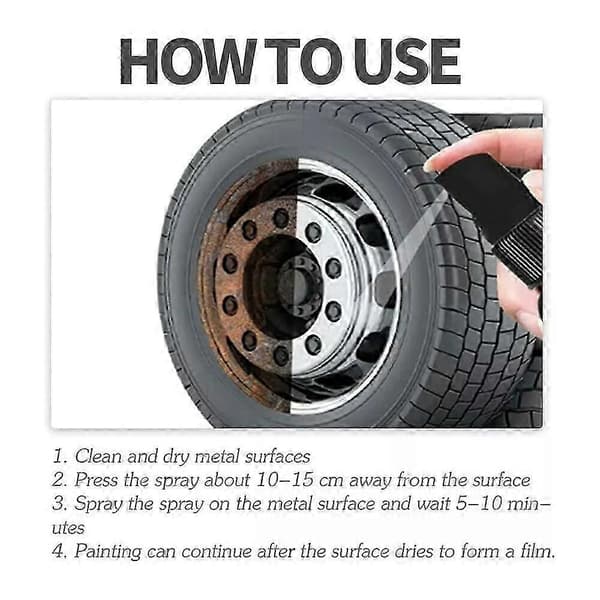 HOW TO USE

1. Clean and dry metal surfaces
2. Press the spray about 10–15 cm away from the surface
3. Spray the spray on the metal surface and wait 5–10 minutes
4. Painting can continue after the surface dries to form a film.