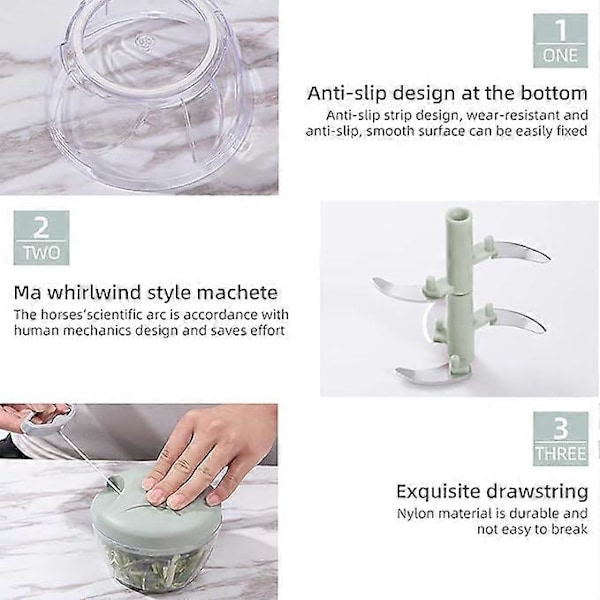 1
ONE

Anti-slip design at the bottom
Anti-slip strip design, wear-resistant and anti-slip, smooth surface can be easily fixed

2
TWO

Ma whirlwind style machete
The horses'scientific arc is accordance with human mechanics design and saves effort

3
THREE

Exquisite drawstring
Nylon material is durable and not easy to break