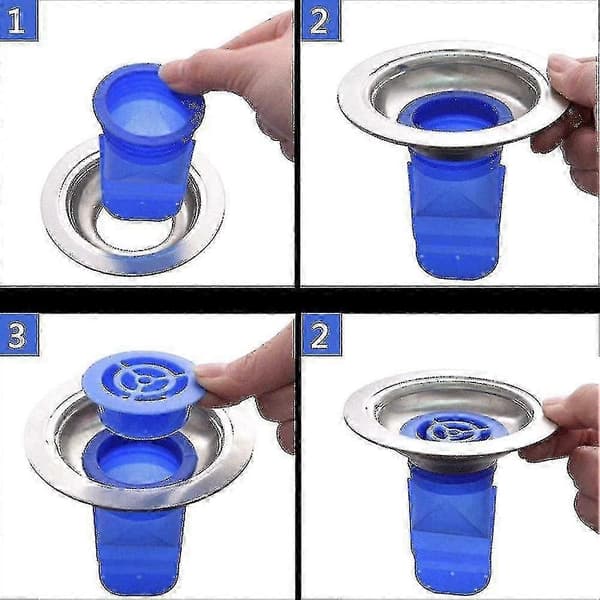 1

2

3

2