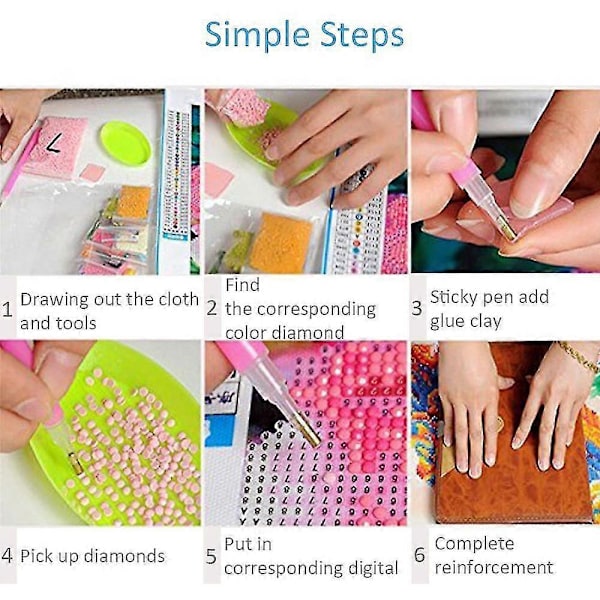 Simple Steps

1 Drawing out the cloth and tools

2 Find the corresponding color diamond

3 Sticky pen add glue clay

4 Pick up diamonds

5 Put in corresponding digital

6 Complete reinforcement