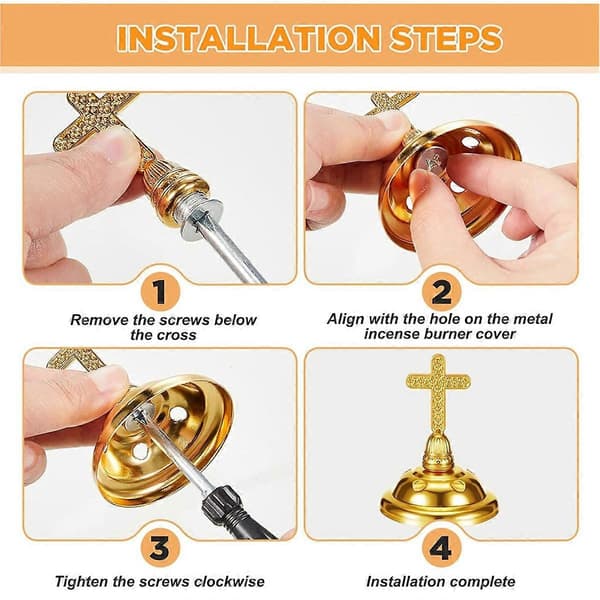 INSTALLATION STEPS

1
Remove the screws below the cross

2
Align with the hole on the metal incense burner cover

3
Tighten the screws clockwise

4
Installation complete