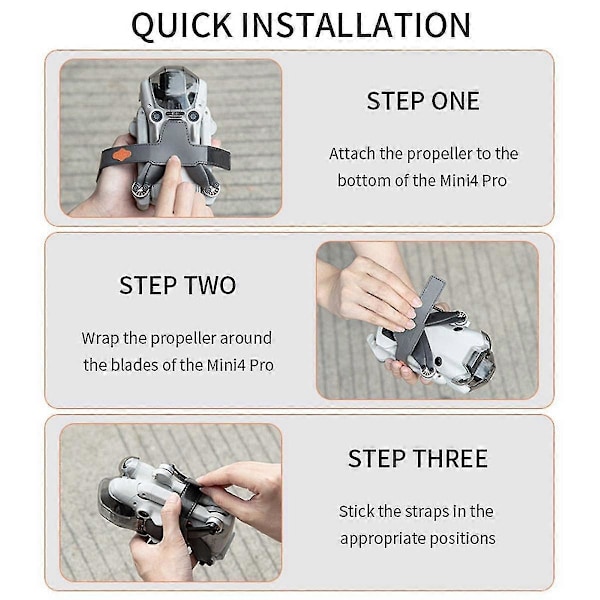 QUICK INSTALLATION

STEP ONE

Attach the propeller to the bottom of the Mini4 Pro

STEP TWO

Wrap the propeller around the blades of the Mini4 Pro

STEP THREE

Stick the straps in the appropriate positions