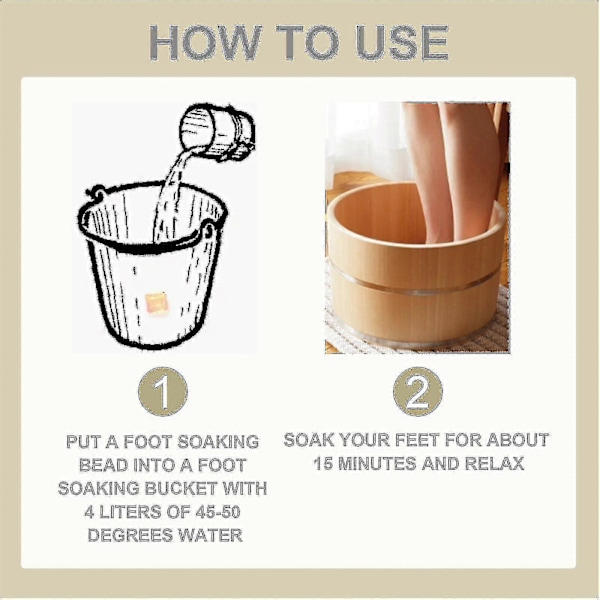 HOW TO USE

1

PUT A FOOT SOAKING BEAD INTO A FOOT SOAKING BUCKET WITH 4 LITERS OF 45-50 DEGREES WATER

2

SOAK YOUR FEET FOR ABOUT 15 MINUTES AND RELAX