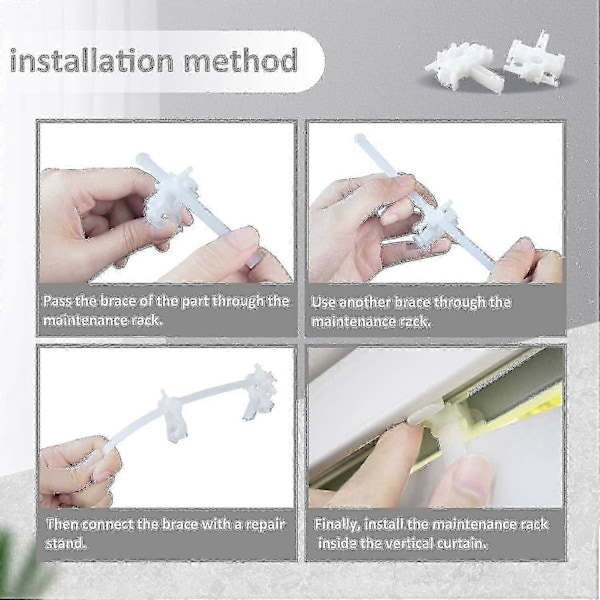 installation method

Pass the brace of the part through the maintenance rack.

Use another brace through the maintenance rack.

Then connect the brace with a repair stand.

Finally, install the maintenance rack inside the vertical curtain.