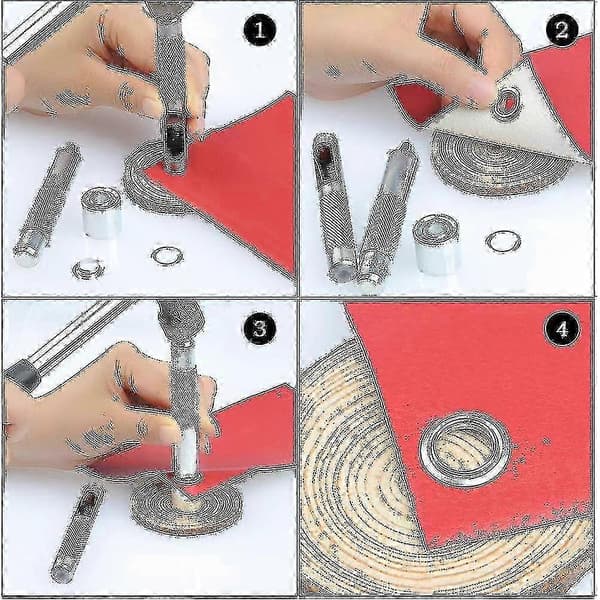 1
2
3
4