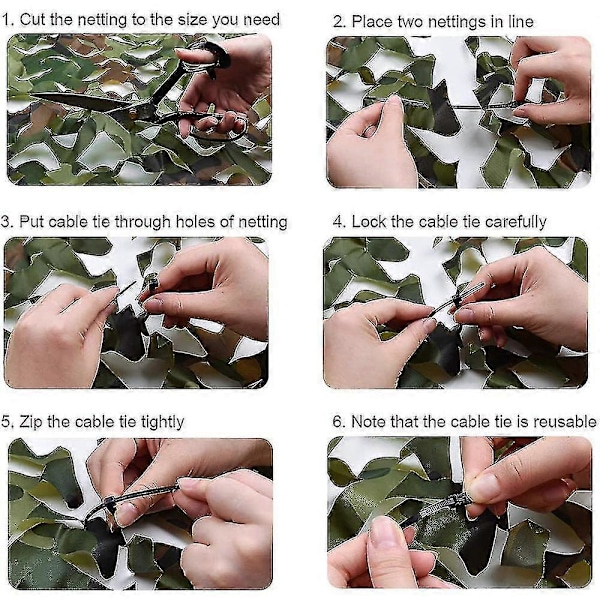 1. Cut the netting to the size you need

2. Place two nettings in line

3. Put cable tie through holes of netting

4. Lock the cable tie carefully

5. Zip the cable tie tightly

6. Note that the cable tie is reusable