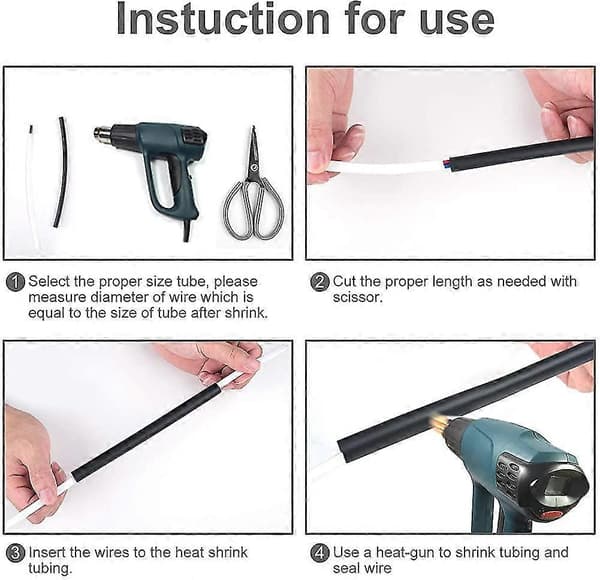 Instuction for use

① Select the proper size tube, please measure diameter of wire which is equal to the size of tube after shrink.

② Cut the proper length as needed with scissor.

③ Insert the wires to the heat shrink tubing.

④ Use a heat-gun to shrink tubing and seal wire