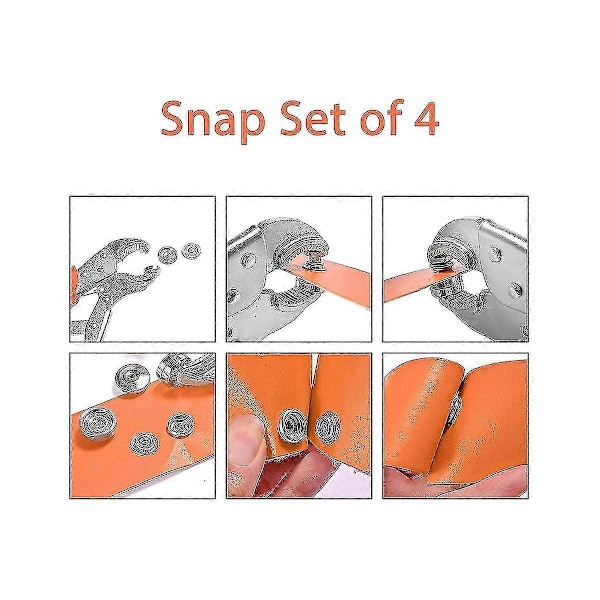 Snap Set of 4