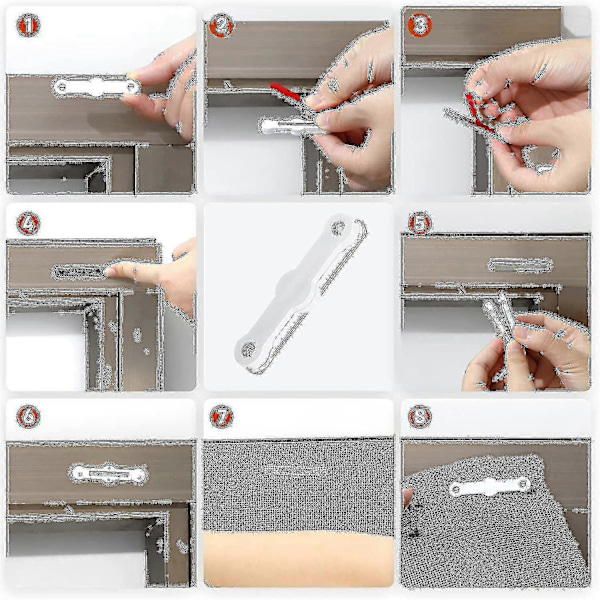 1

2

3

4

5

6

7

8