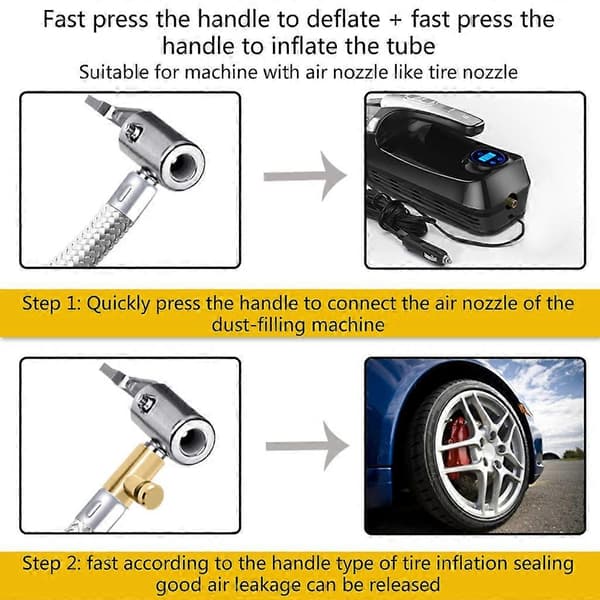 Fast press the handle to deflate + fast press the handle to inflate the tube
Suitable for machine with air nozzle like tire nozzle

Step 1: Quickly press the handle to connect the air nozzle of the dust-filling machine

Step 2: fast according to the handle type of tire inflation sealing good air leakage can be released