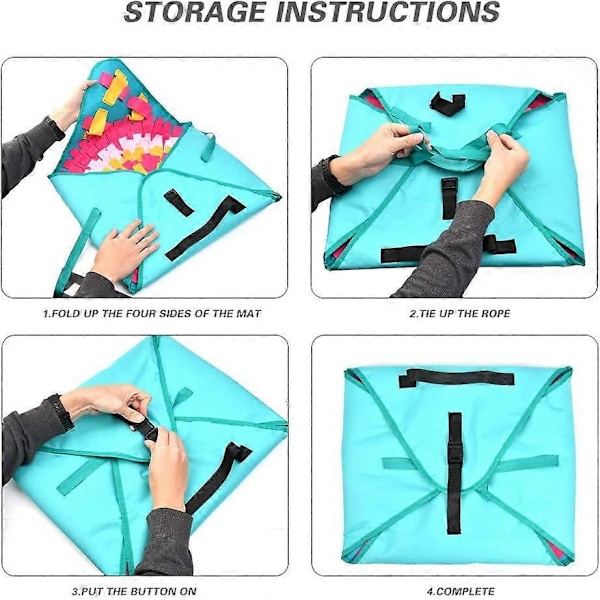 STORAGE INSTRUCTIONS

1.FOLD UP THE FOUR SIDES OF THE MAT

2.TIE UP THE ROPE

3.PUT THE BUTTON ON

4.COMPLETE