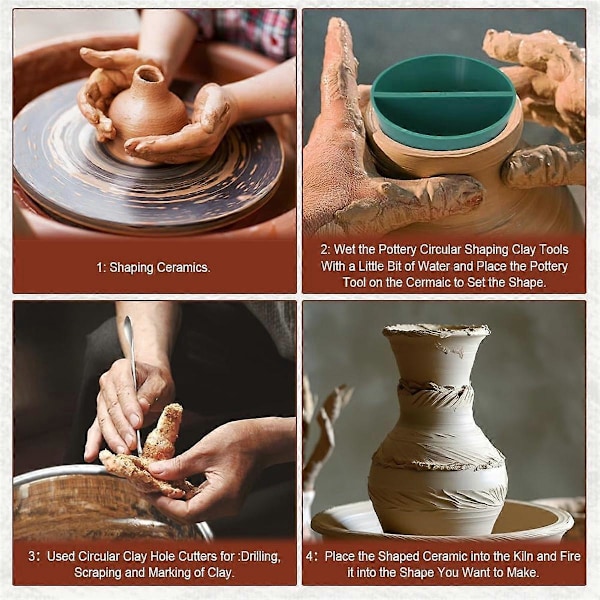 1: Shaping Ceramics.

2: Wet the Pottery Circular Shaping Clay Tools With a Little Bit of Water and Place the Pottery Tool on the Cermaic to Set the Shape.

3: Used Circular Clay Hole Cutters for :Drilling, Scraping and Marking of Clay.

4: Place the Shaped Ceramic into the Kiln and Fire it into the Shape You Want to Make.