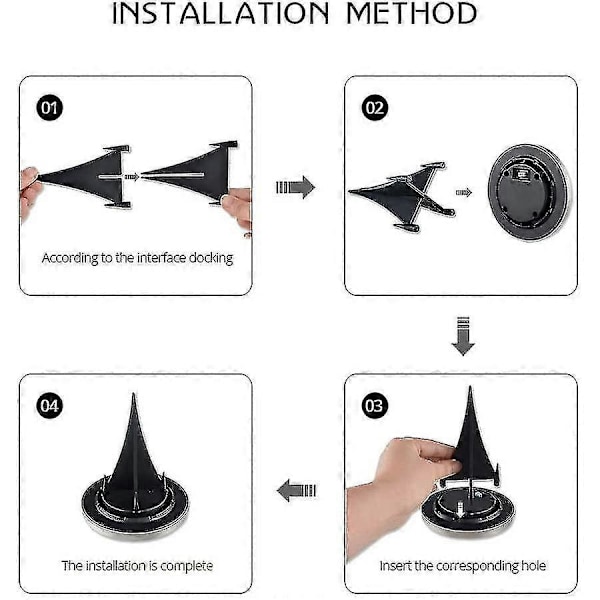 INSTALLATION METHOD

01

According to the interface docking

02

03

Insert the corresponding hole

04

The installation is complete