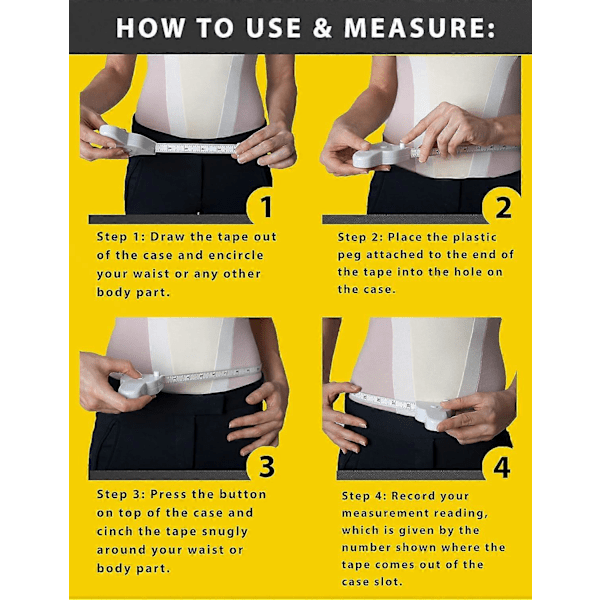 HOW TO USE & MEASURE:

1

Step 1: Draw the tape out of the case and encircle your waist or any other body part.

2

Step 2: Place the plastic peg attached to the end of the tape into the hole on the case.

3

Step 3: Press the button on top of the case and cinch the tape snugly around your waist or body part.

4

Step 4: Record your measurement reading, which is given by the number shown where the tape comes out of the case slot.