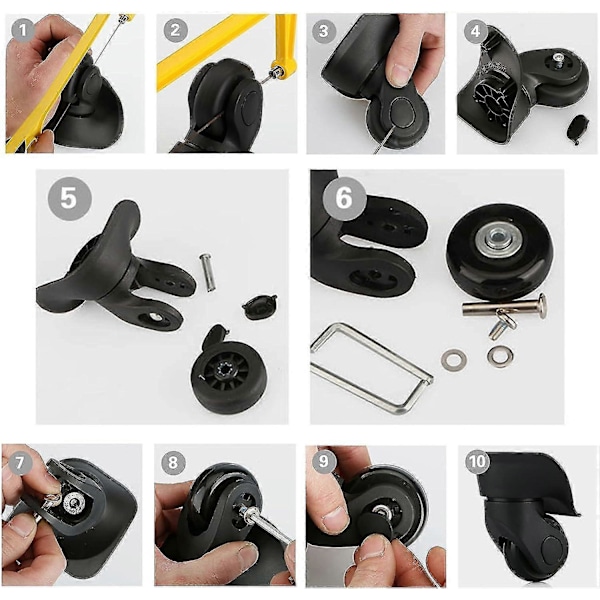 1
2
3
4
5
6
7
8
9
10