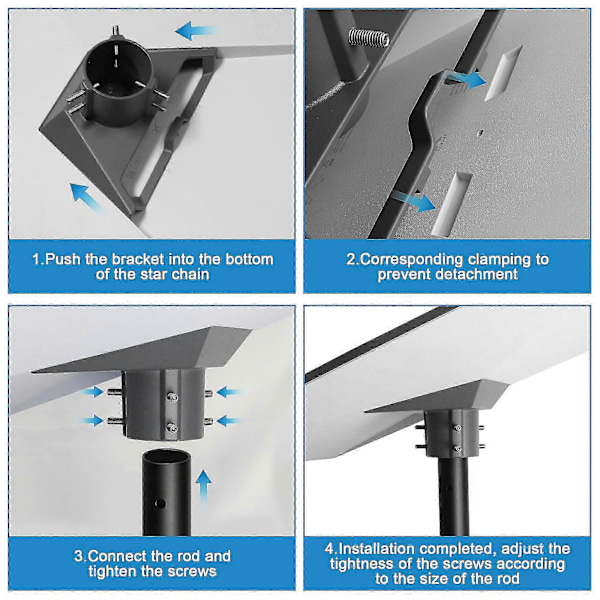 1.Push the bracket into the bottom of the star chain

2.Corresponding clamping to prevent detachment

3.Connect the rod and tighten the screws

4.Installation completed, adjust the tightness of the screws according to the size of the rod