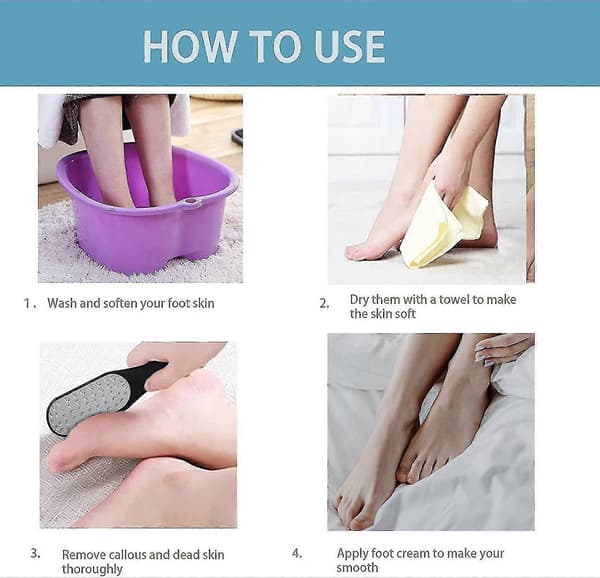 HOW TO USE

1. Wash and soften your foot skin

2. Dry them with a towel to make the skin soft

3. Remove callous and dead skin thoroughly

4. Apply foot cream to make your smooth