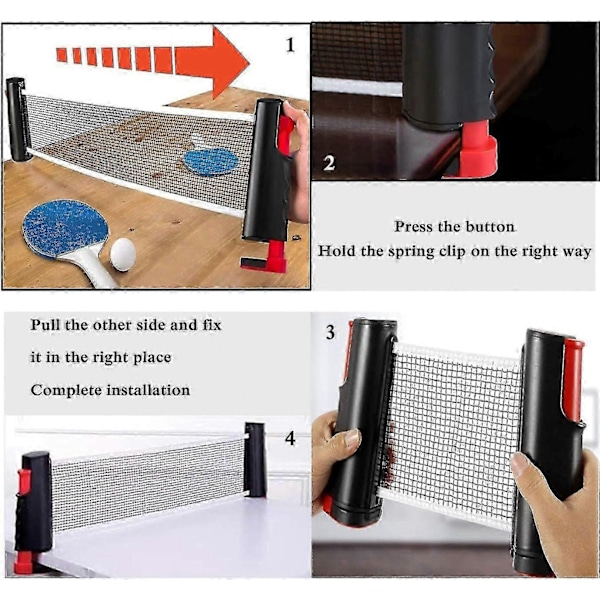 1

2

Press the button
Hold the spring clip on the right way

Pull the other side and fix
it in the right place
Complete installation

3

4