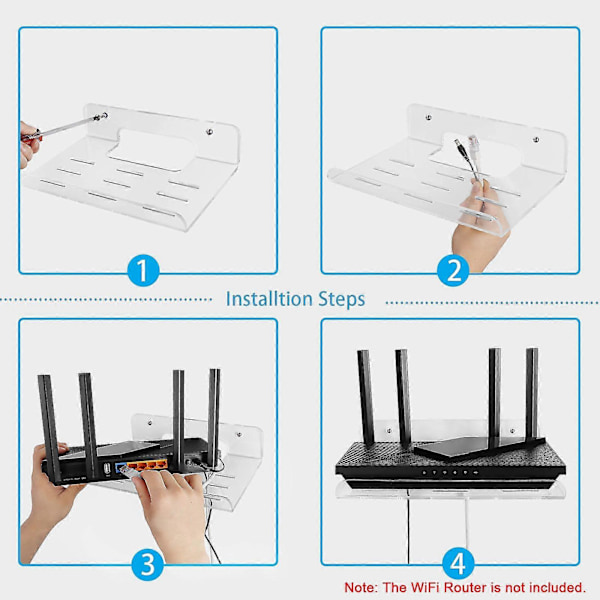 1

2

Installtion Steps

3

4

Note: The WiFi Router is not included.